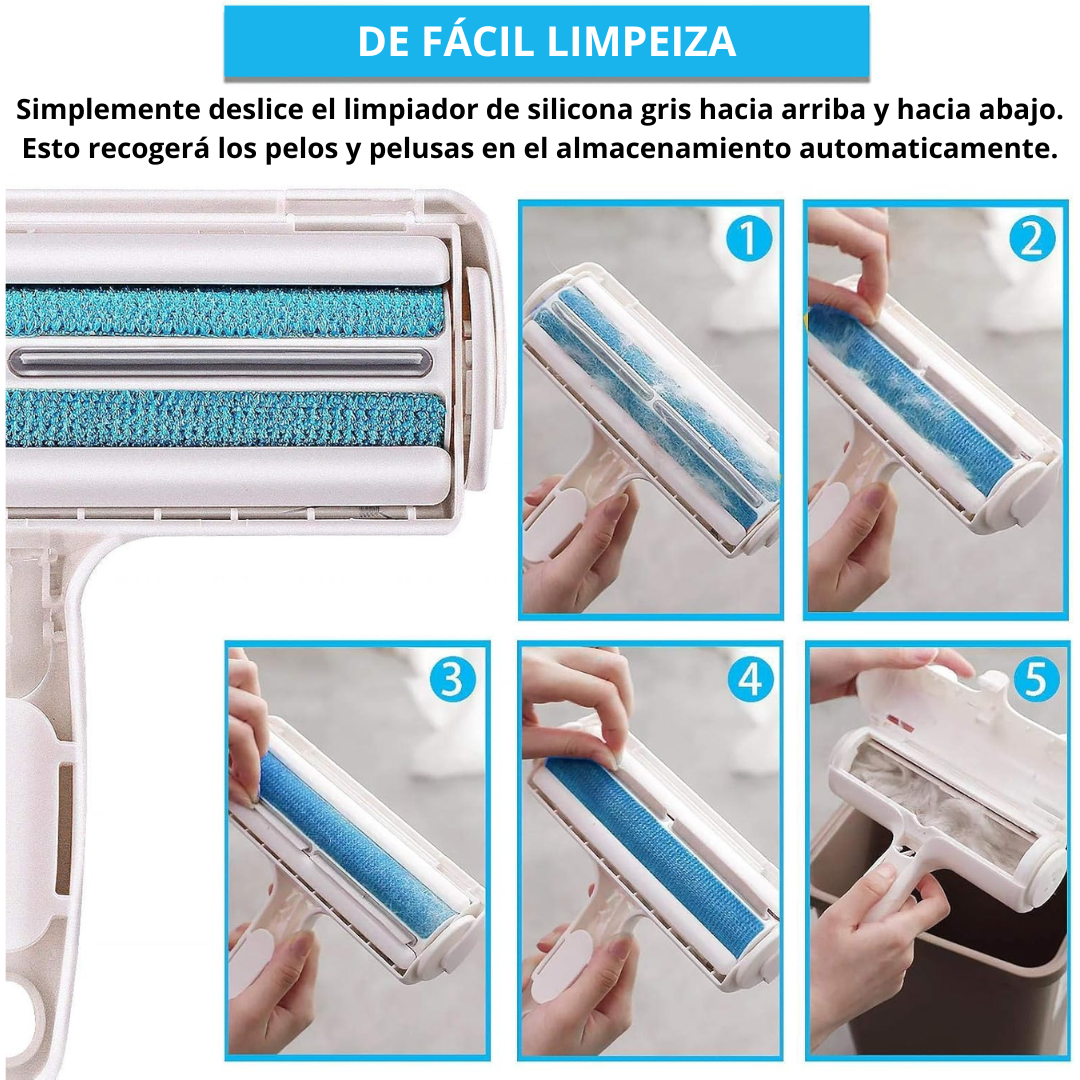 DE FÁCIL LIMPEIZA

Simplemente deslice el limpiador de silicona gris hacia arriba y hacia abajo. Esto recogerá los pelos y pelusas en el almacenamiento automaticamente.

1

2

3

4

5